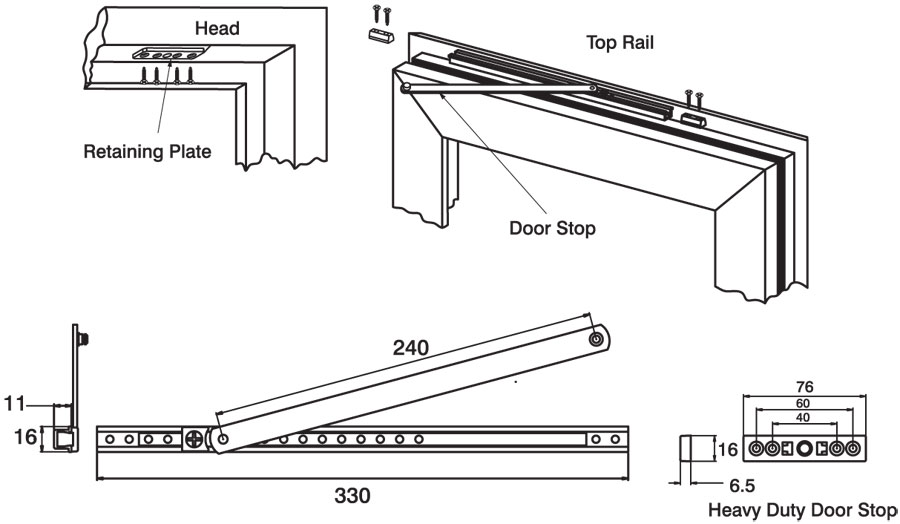 Head

Retaining Plate

Top Rail

Door Stop

240

11

16

330

76

60

40

16

6.5

Heavy Duty Door Stop