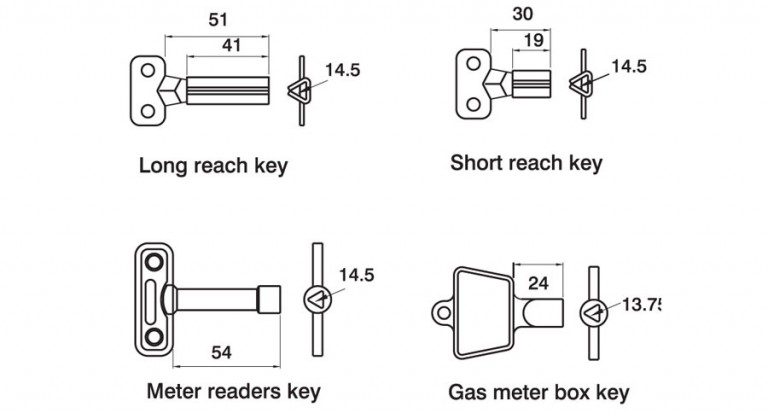 51
41
14.5
Long reach key

30
19
14.5
Short reach key

14.5
54
Meter readers key

24
13.75
Gas meter box key