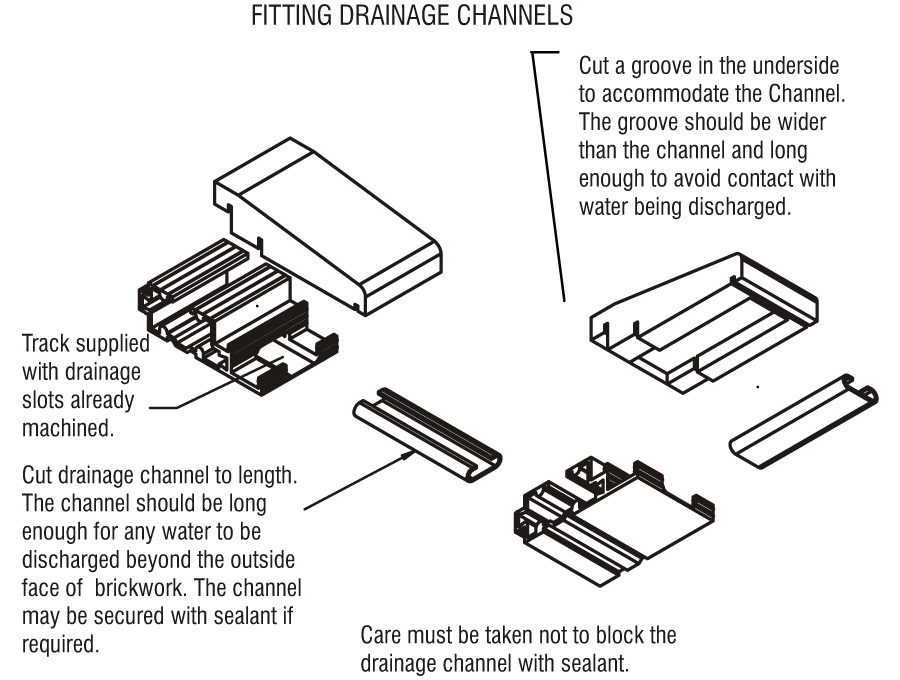 FITTING DRAINAGE CHANNELS

Cut a groove in the underside to accommodate the Channel. The groove should be wider than the channel and long enough to avoid contact with water being discharged.

Track supplied with drainage slots already machined.

Cut drainage channel to length. The channel should be long enough for any water to be discharged beyond the outside face of brickwork. The channel may be secured with sealant if required.

Care must be taken not to block the drainage channel with sealant.